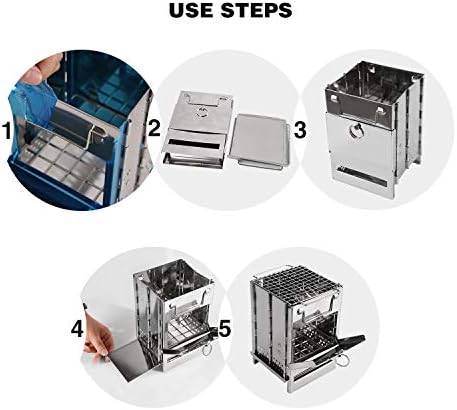 USE STEPS

1

2

3

4

5