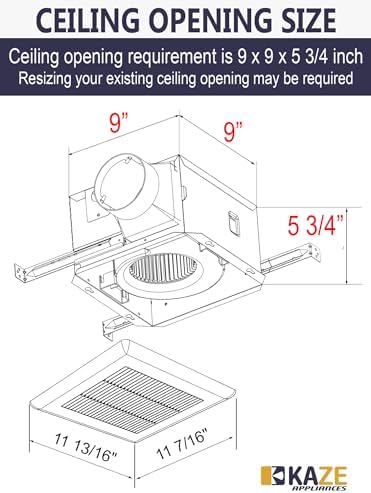 CEILING OPENING SIZE

Ceiling opening requirement is 9 x 9 x 5 3/4 inch
Resizing your existing ceiling opening may be required

9”

9”

5 3/4”

11 13/16”

11 7/16”

KAZE
APPLIANCES