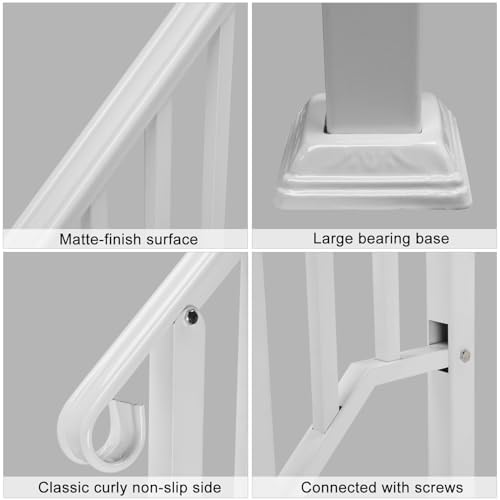 Matte-finish surface

Large bearing base

Classic curly non-slip side

Connected with screws