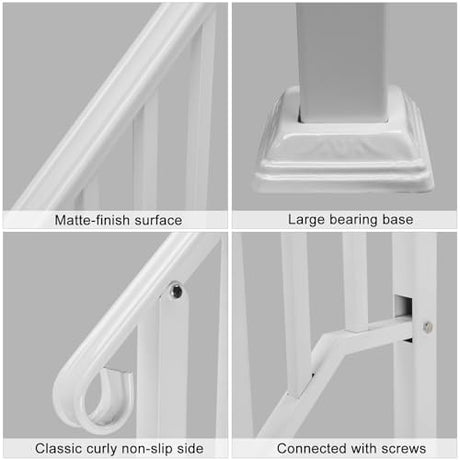 Matte-finish surface

Large bearing base

Classic curly non-slip side

Connected with screws