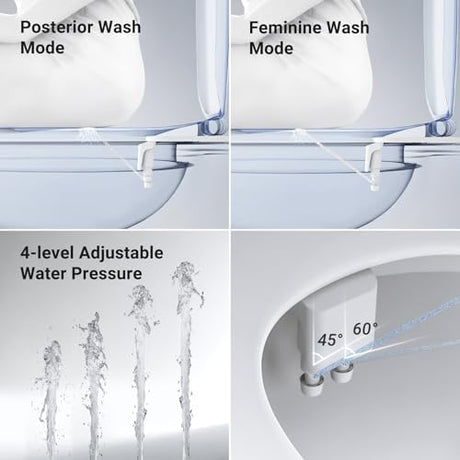 Posterior Wash Mode

Feminine Wash Mode

4-level Adjustable Water Pressure

45°

60°