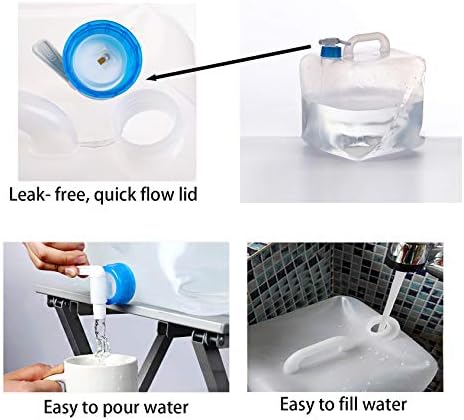 Leak- free, quick flow lid

Easy to pour water

Easy to fill water