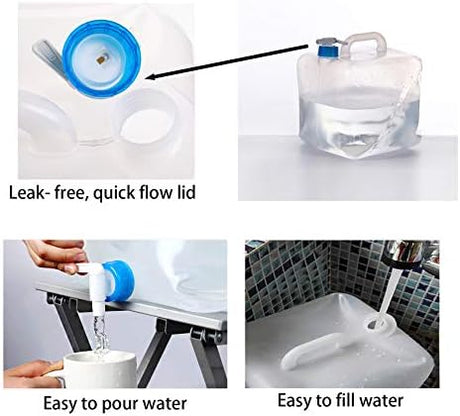 Leak- free, quick flow lid

Easy to pour water

Easy to fill water