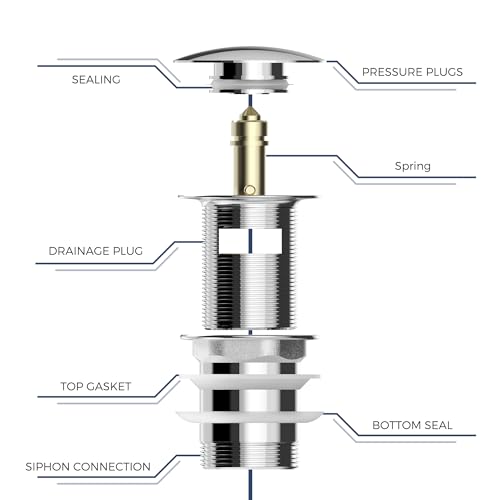 SEALING

PRESSURE PLUGS

Spring

DRAINAGE PLUG

TOP GASKET

BOTTOM SEAL

SIPHON CONNECTION