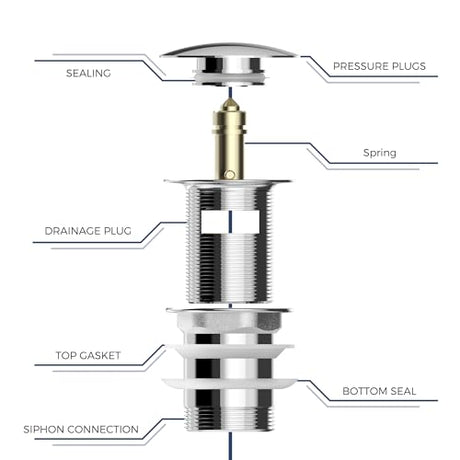 SEALING

PRESSURE PLUGS

Spring

DRAINAGE PLUG

TOP GASKET

BOTTOM SEAL

SIPHON CONNECTION