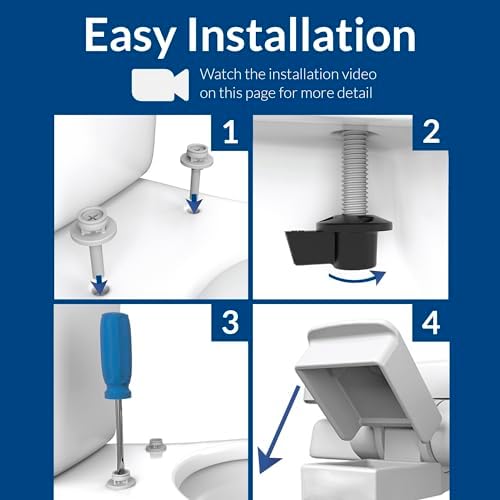 Easy Installation

Watch the installation video on this page for more detail

1

2

3

4