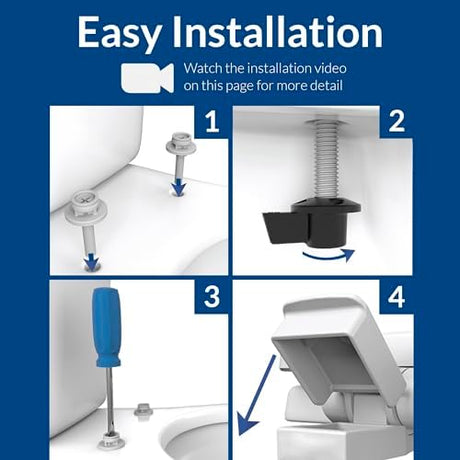 Easy Installation

Watch the installation video on this page for more detail

1

2

3

4