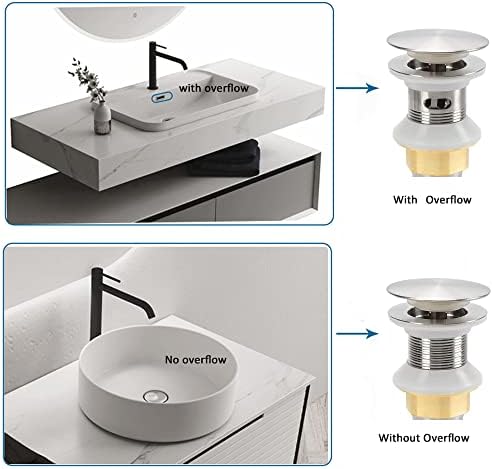 with overflow

With Overflow

No overflow

Without Overflow