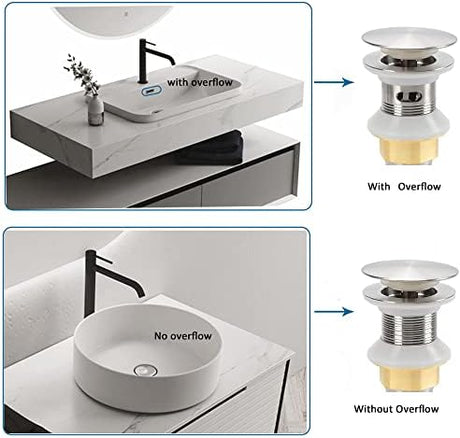 with overflow

With Overflow

No overflow

Without Overflow