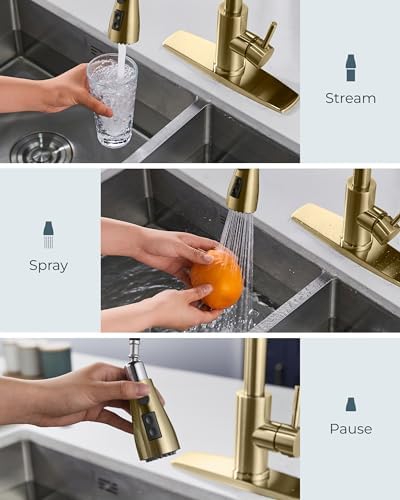 Stream

Spray

Pause