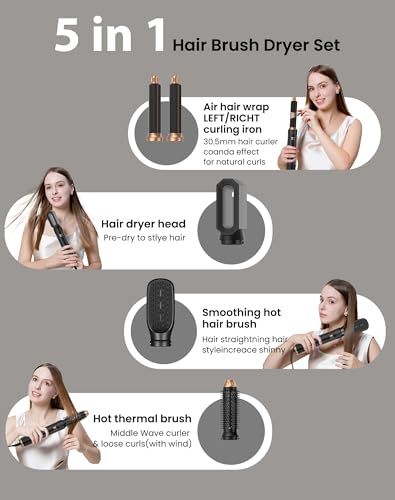 5 in 1 Hair Brush Dryer Set

Air hair wrap LEFT/RICHT curling iron
30.5mm hair curler coanda effect for natural curls

Hair dryer head
Pre-dry to stlye hair

Smoothing hot hair brush
Hair straightning hair styleincreace shinny

Hot thermal brush
Middle Wave curler & loose curls(with wind)