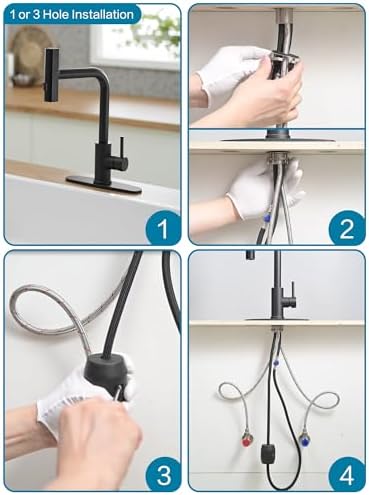 1 or 3 Hole Installation

1

2

3

4