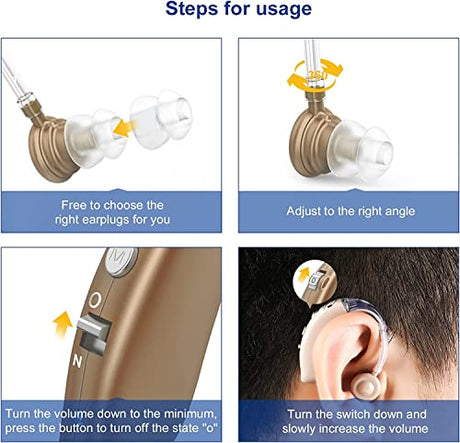 Steps for usage

Free to choose the right earplugs for you

360

Adjust to the right angle

M

O

N

Turn the volume down to the minimum, press the button to turn off the state "o"

Turn the switch down and slowly increase the volume