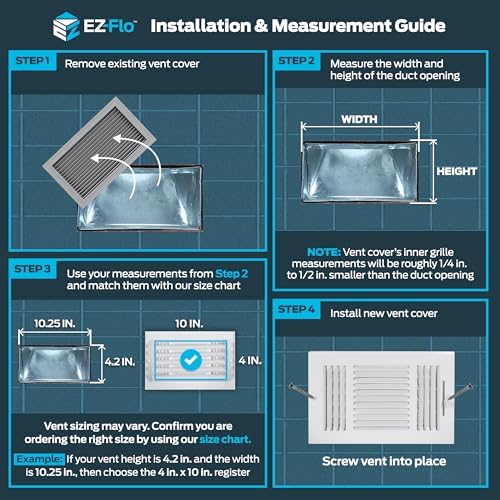 EZ-Flo™ Installation & Measurement Guide

STEP 1 Remove existing vent cover

STEP 2 Measure the width and height of the duct opening

WIDTH

HEIGHT

NOTE: Vent cover's inner grille measurements will be roughly 1/4 in. to 1/2 in. smaller than the duct opening

STEP 3 Use your measurements from Step 2 and match them with our size chart

10.25 IN.

4.2 IN.

10 IN.

4 IN.

Vent sizing may vary. Confirm you are ordering the right size by using our size chart.

Example: If your vent height is 4.2 in. and the width is 10.25 in., then choose the 4 in. x 10 in. register

STEP 4 Install new vent cover

Screw vent into place