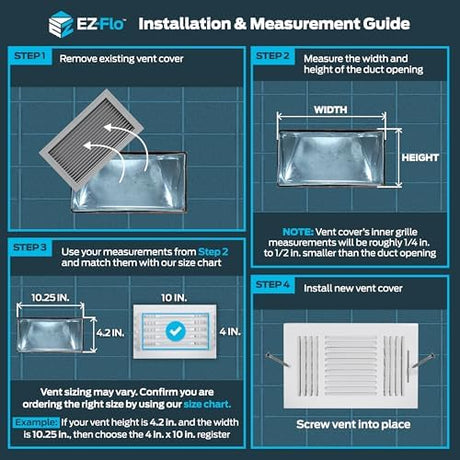 EZ-Flo™ Installation & Measurement Guide

STEP 1 Remove existing vent cover

STEP 2 Measure the width and height of the duct opening

WIDTH

HEIGHT

NOTE: Vent cover's inner grille measurements will be roughly 1/4 in. to 1/2 in. smaller than the duct opening

STEP 3 Use your measurements from Step 2 and match them with our size chart

10.25 IN.

4.2 IN.

10 IN.

4 IN.

Vent sizing may vary. Confirm you are ordering the right size by using our size chart.

Example: If your vent height is 4.2 in. and the width is 10.25 in., then choose the 4 in. x 10 in. register

STEP 4 Install new vent cover

Screw vent into place