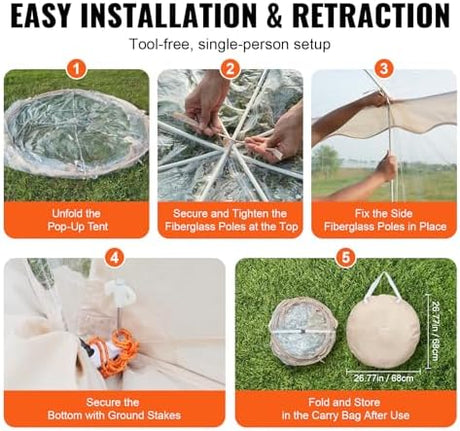 EASY INSTALLATION & RETRACTION

Tool-free, single-person setup

1

Unfold the Pop-Up Tent

2

Secure and Tighten the Fiberglass Poles at the Top

3

Fix the Side Fiberglass Poles in Place

4

Secure the Bottom with Ground Stakes

5

26.77in / 68cm

26.77in / 68cm

Fold and Store in the Carry Bag After Use