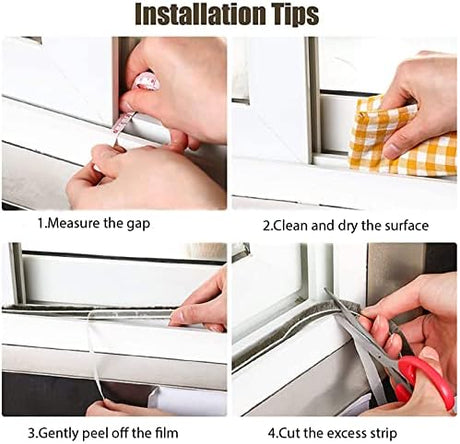 Installation Tips

1.Measure the gap

2.Clean and dry the surface

3.Gently peel off the film

4.Cut the excess strip