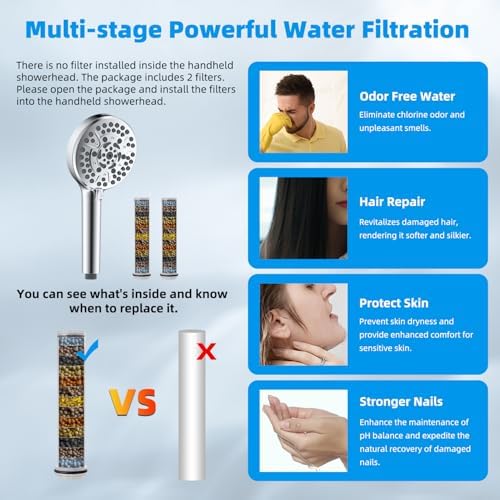 Multi-stage Powerful Water Filtration

There is no filter installed inside the handheld showerhead. The package includes 2 filters. Please open the package and install the filters into the handheld showerhead.

You can see what's inside and know when to replace it.

VS

Odor Free Water
Eliminate chlorine odor and unpleasant smells.

Hair Repair
Revitalizes damaged hair, rendering it softer and silkier.

Protect Skin
Prevent skin dryness and provide enhanced comfort for sensitive skin.

Stronger Nails
Enhance the maintenance of pH balance and expedite the natural recovery of damaged nails.