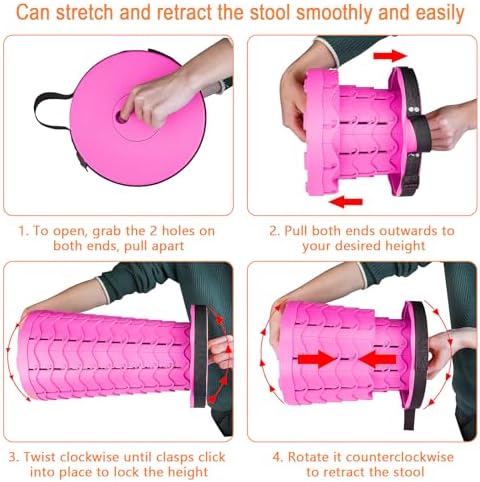 Can stretch and retract the stool smoothly and easily

1. To open, grab the 2 holes on both ends, pull apart

2. Pull both ends outwards to your desired height

3. Twist clockwise until clasps click into place to lock the height

4. Rotate it counterclockwise to retract the stool