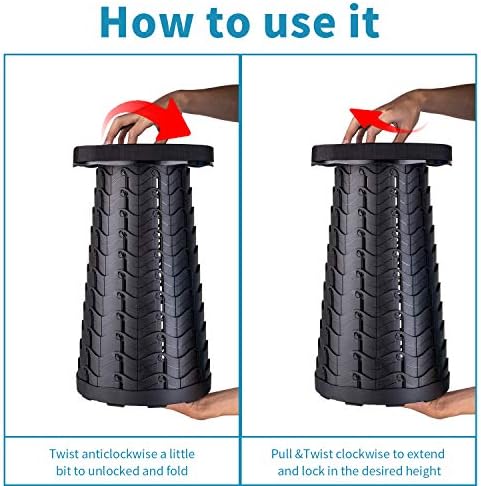 How to use it

Twist anticlockwise a little bit to unlocked and fold

Pull &Twist clockwise to extend and lock in the desired height