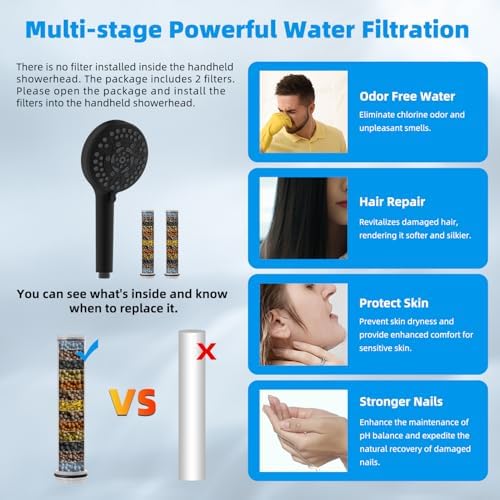 Multi-stage Powerful Water Filtration

There is no filter installed inside the handheld showerhead. The package includes 2 filters. Please open the package and install the filters into the handheld showerhead.

You can see what's inside and know when to replace it.

VS

Odor Free Water
Eliminate chlorine odor and unpleasant smells.

Hair Repair
Revitalizes damaged hair, rendering it softer and silkier.

Protect Skin
Prevent skin dryness and provide enhanced comfort for sensitive skin.

Stronger Nails
Enhance the maintenance of pH balance and expedite the natural recovery of damaged nails.