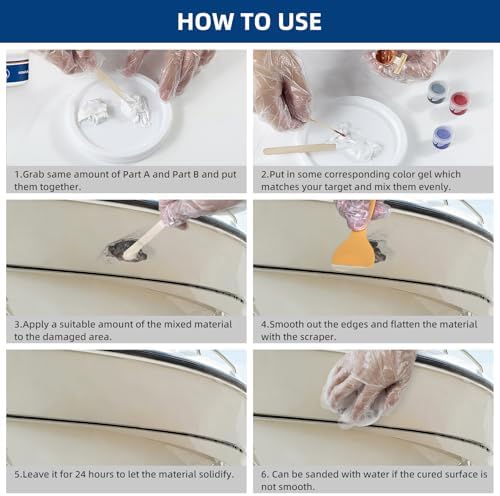 HOW TO USE

1.Grab same amount of Part A and Part B and put them together.

2.Put in some corresponding color gel which matches your target and mix them evenly.

3.Apply a suitable amount of the mixed material to the damaged area.

4.Smooth out the edges and flatten the material with the scraper.

5.Leave it for 24 hours to let the material solidify.

6. Can be sanded with water if the cured surface is not smooth.