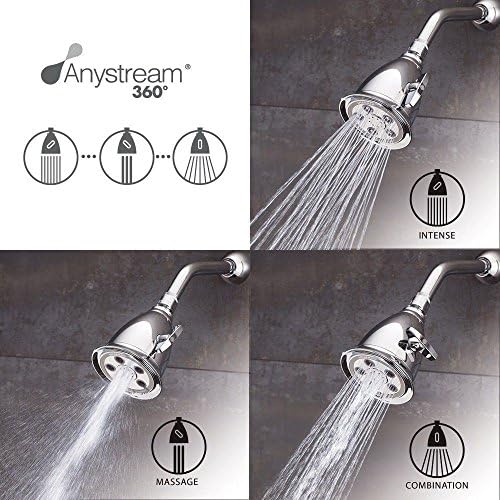 Anystream®
360°

INTENSE

MASSAGE

COMBINATION