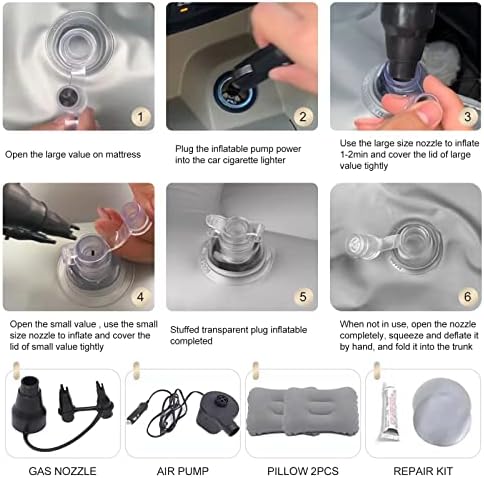 1

Open the large value on mattress

2

Plug the inflatable pump power into the car cigarette lighter

3

Use the large size nozzle to inflate 1-2min and cover the lid of large value tightly

4

Open the small value , use the small size nozzle to inflate and cover the lid of small value tightly

5

Stuffed transparent plug inflatable completed

6

When not in use, open the nozzle completely, squeeze and deflate it by hand, and fold it into the trunk

GAS NOZZLE

AIR PUMP

PILLOW 2PCS

REPAIR KIT