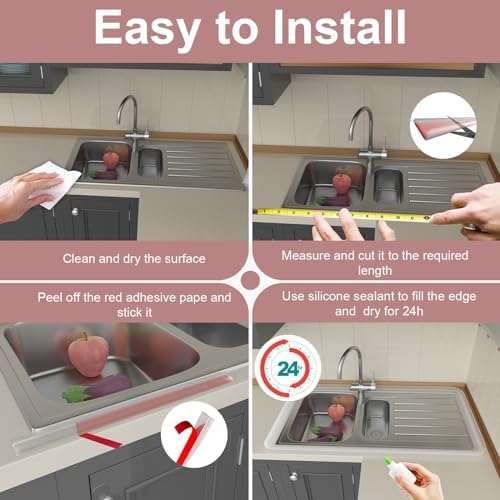 Easy to Install

Clean and dry the surface

Measure and cut it to the required length

Peel off the red adhesive pape and stick it

Use silicone sealant to fill the edge and dry for 24h

24