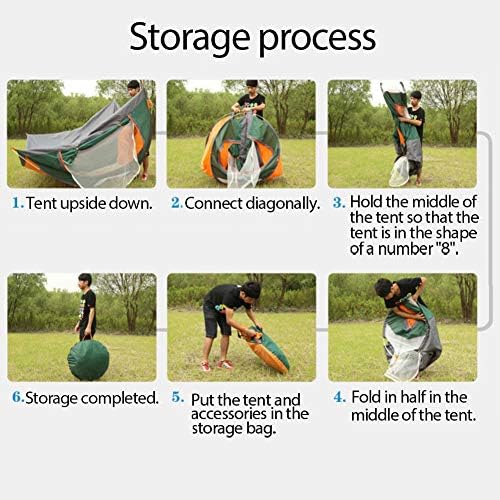 Storage process

1. Tent upside down.

2. Connect diagonally.

3. Hold the middle of the tent so that the tent is in the shape of a number "8".

6. Storage completed.

5. Put the tent and accessories in the storage bag.

4. Fold in half in the middle of the tent.