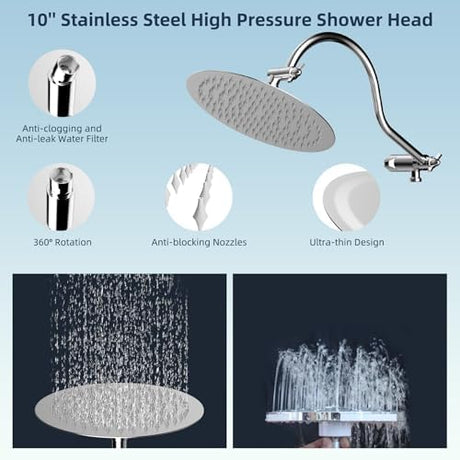 10" Stainless Steel High Pressure Shower Head

Anti-clogging and Anti-leak Water Filter

360° Rotation

Anti-blocking Nozzles

Ultra-thin Design