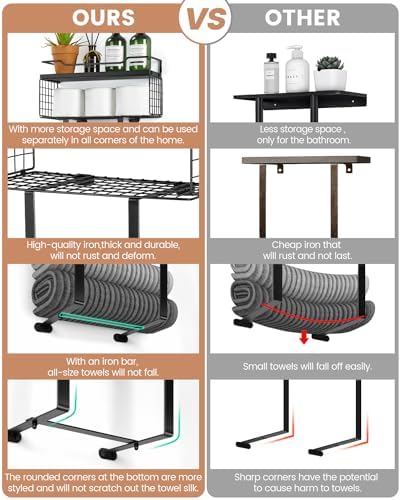 OURS

VS

OTHER

With more storage space and can be used separately in all corners of the home.

High-quality iron,thick and durable, will not rust and deform.

With an iron bar, all-size towels will not fall.

The rounded corners at the bottom are more styled and will not scratch out the towel silk.

Less storage space , only for the bathroom.

Cheap iron that will rust and not last.

Small towels will fall off easily.

Sharp corners have the potential to cause harm to towels.