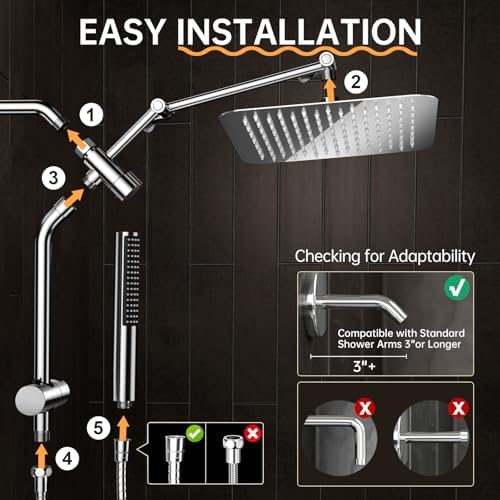 EASY INSTALLATION

1

2

3

4

5

Checking for Adaptability

Compatible with Standard Shower Arms 3"or Longer

3"+