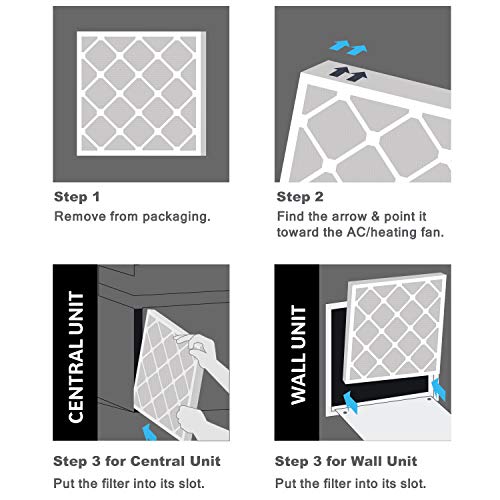 Step 1
Remove from packaging.

Step 2
Find the arrow & point it toward the AC/heating fan.

CENTRAL UNIT

Step 3 for Central Unit
Put the filter into its slot.

WALL UNIT

Step 3 for Wall Unit
Put the filter into its slot.