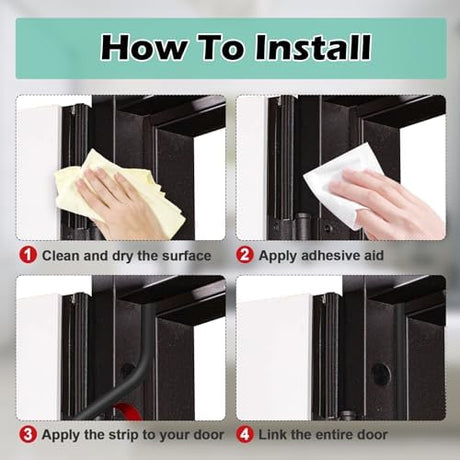 How To Install

1 Clean and dry the surface

2 Apply adhesive aid

3 Apply the strip to your door

4 Link the entire door