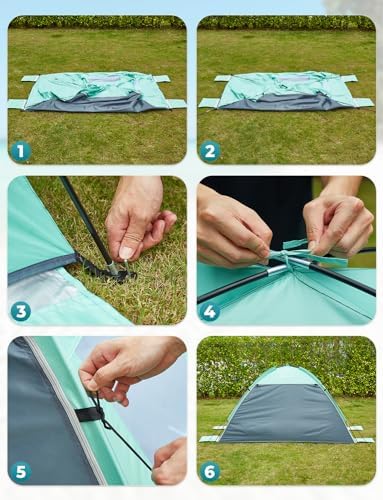 1
2
3
4
5
6