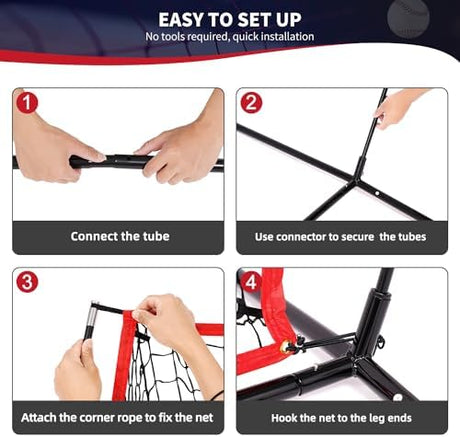 EASY TO SET UP
No tools required, quick installation

1
Connect the tube

2
Use connector to secure the tubes

3
Attach the corner rope to fix the net

4
Hook the net to the leg ends