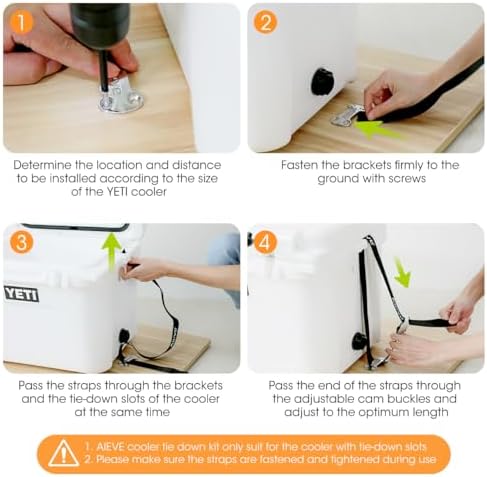 1

Determine the location and distance to be installed according to the size of the YETI cooler

2

Fasten the brackets firmly to the ground with screws

3

YETI

Pass the straps through the brackets and the tie-down slots of the cooler at the same time

4

Pass the end of the straps through the adjustable cam buckles and adjust to the optimum length

1. AIEVE cooler tie down kit only suit for the cooler with tie-down slots
2. Please make sure the straps are fastened and tightened during use