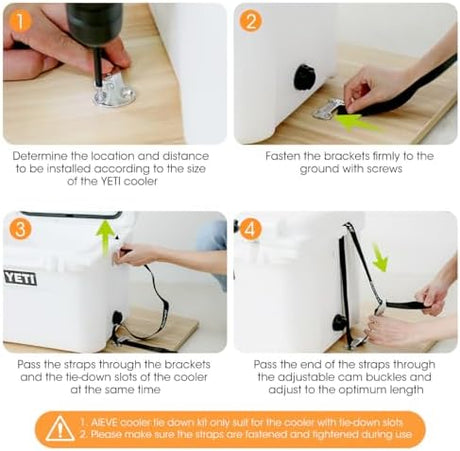 1

Determine the location and distance to be installed according to the size of the YETI cooler

2

Fasten the brackets firmly to the ground with screws

3

YETI

Pass the straps through the brackets and the tie-down slots of the cooler at the same time

4

Pass the end of the straps through the adjustable cam buckles and adjust to the optimum length

1. AIEVE cooler tie down kit only suit for the cooler with tie-down slots
2. Please make sure the straps are fastened and tightened during use