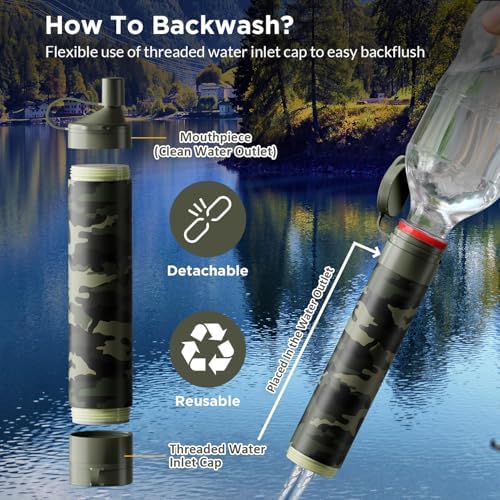 How To Backwash?

Flexible use of threaded water inlet cap to easy backflush

Mouthpiece (Clean Water Outlet)

Detachable

Reusable

Placed In the Water Outlet

Threaded Water Inlet Cap