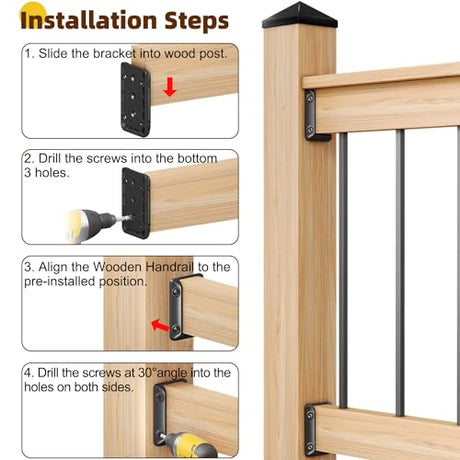 Installation Steps

1. Slide the bracket into wood post.

2. Drill the screws into the bottom 3 holes.

3. Align the Wooden Handrail to the pre-installed position.

4. Drill the screws at 30°angle into the holes on both sides.