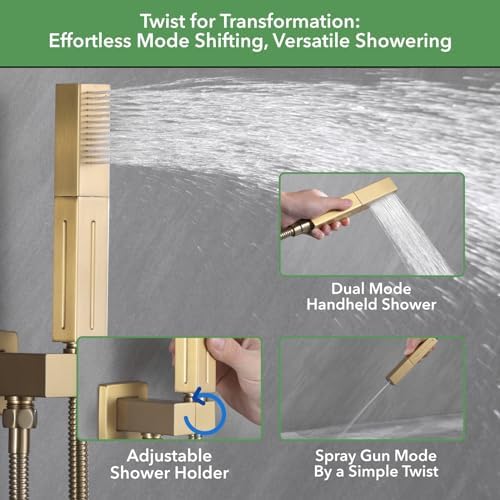 Twist for Transformation:
Effortless Mode Shifting, Versatile Showering

Dual Mode
Handheld Shower

Adjustable
Shower Holder

Spray Gun Mode
By a Simple Twist