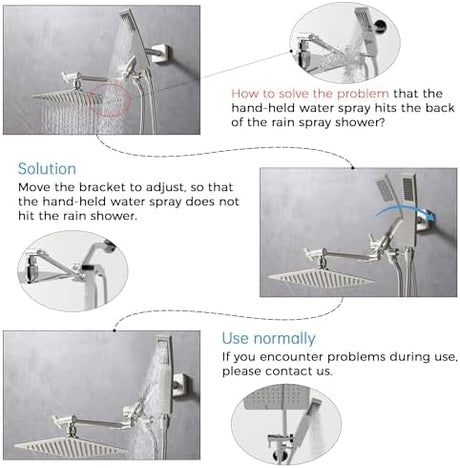 How to solve the problem that the hand-held water spray hits the back of the rain spray shower?

Solution

Move the bracket to adjust, so that the hand-held water spray does not hit the rain shower.

Use normally

If you encounter problems during use, please contact us.