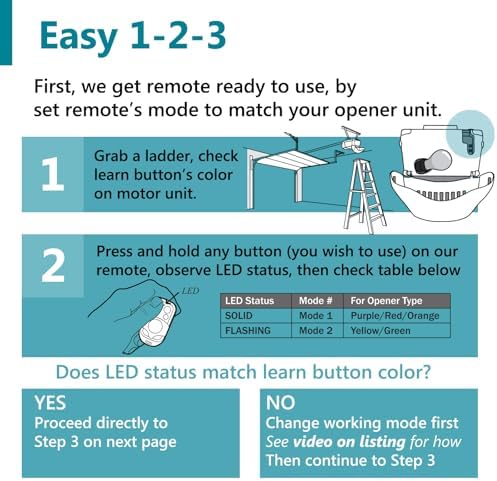 Easy 1-2-3

First, we get remote ready to use, by set remote's mode to match your opener unit.

1

Grab a ladder, check learn button's color on motor unit.

2

Press and hold any button (you wish to use) on our remote, observe LED status, then check table below

LED

| LED Status | Mode # | For Opener Type |
|---|---|---|
| SOLID | Mode 1 | Purple/Red/Orange |
| FLASHING | Mode 2 | Yellow/Green |

Does LED status match learn button color?

YES
Proceed directly to Step 3 on next page

NO
Change working mode first
See video on listing for how
Then continue to Step 3