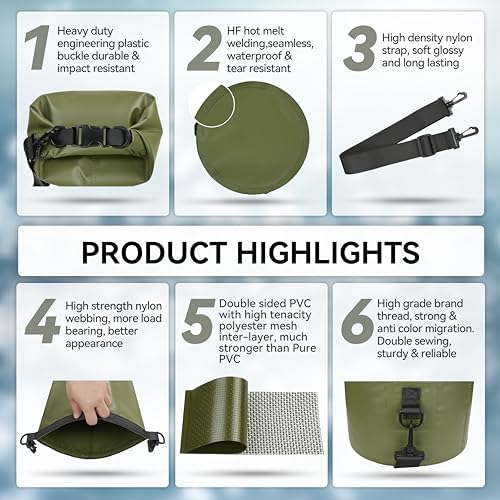 1 Heavy duty engineering plastic buckle durable & impact resistant

2 HF hot melt welding,seamless, waterproof & tear resistant

3 High density nylon strap, soft glossy and long lasting

PRODUCT HIGHLIGHTS

4 High strength nylon webbing, more load bearing, better appearance

5 Double sided PVC with high tenacity polyester mesh inter-layer, much stronger than Pure PVC

6 High grade brand thread, strong & anti color migration. Double sewing, sturdy & reliable