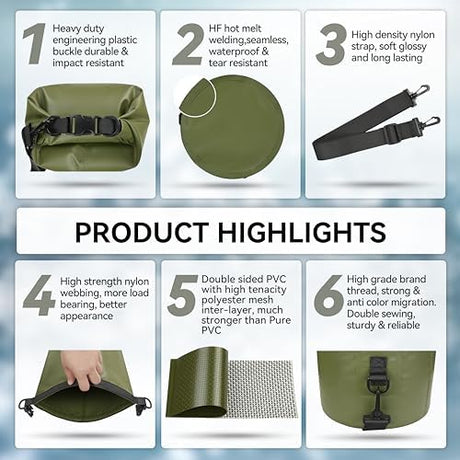 1 Heavy duty engineering plastic buckle durable & impact resistant

2 HF hot melt welding,seamless, waterproof & tear resistant

3 High density nylon strap, soft glossy and long lasting

PRODUCT HIGHLIGHTS

4 High strength nylon webbing, more load bearing, better appearance

5 Double sided PVC with high tenacity polyester mesh inter-layer, much stronger than Pure PVC

6 High grade brand thread, strong & anti color migration. Double sewing, sturdy & reliable