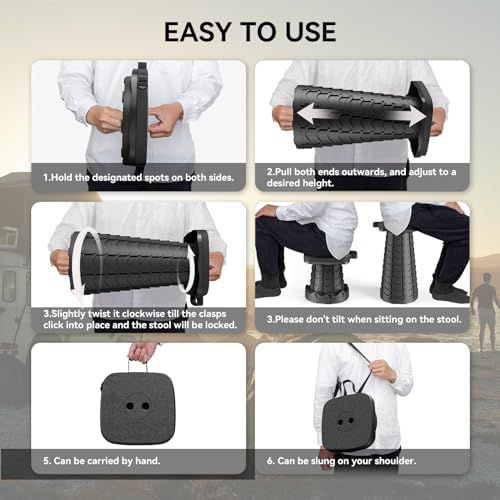 EASY TO USE

1.Hold the designated spots on both sides.

2.Pull both ends outwards, and adjust to a desired height.

3.Slightly twist it clockwise till the clasps click into place and the stool will be locked.

3.Please don't tilt when sitting on the stool.

5. Can be carried by hand.

6. Can be slung on your shoulder.