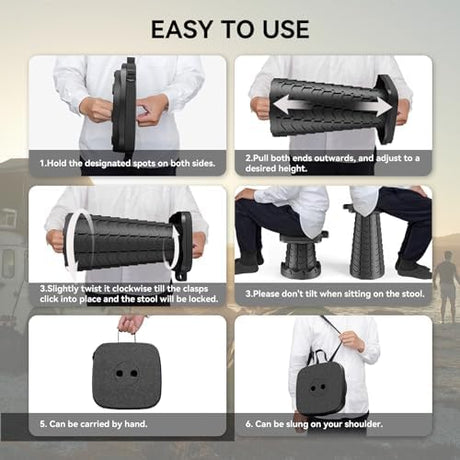 EASY TO USE

1.Hold the designated spots on both sides.

2.Pull both ends outwards, and adjust to a desired height.

3.Slightly twist it clockwise till the clasps click into place and the stool will be locked.

3.Please don't tilt when sitting on the stool.

5. Can be carried by hand.

6. Can be slung on your shoulder.