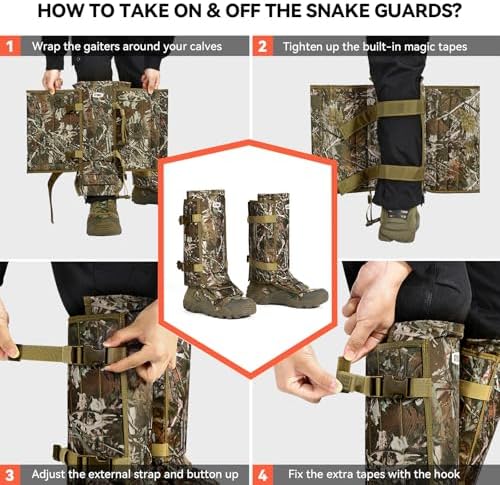 HOW TO TAKE ON & OFF THE SNAKE GUARDS?

1 Wrap the gaiters around your calves

2 Tighten up the built-in magic tapes

3 Adjust the external strap and button up

4 Fix the extra tapes with the hook