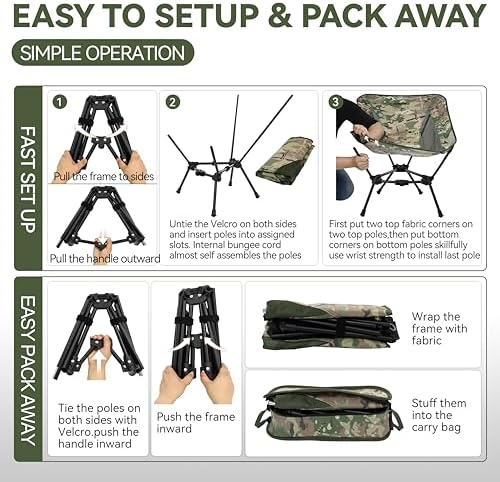 EASY TO SETUP & PACK AWAY

SIMPLE OPERATION

FAST SET UP

1

Pull the frame to sides

Pull the handle outward

2

Untie the Velcro on both sides and insert poles into assigned slots. Internal bungee cord almost self assembles the poles

3

First put two top fabric corners on two top poles,then put bottom corners on bottom poles skillfully use wrist strength to install last pole

EASY PACK AWAY

Tie the poles on both sides with Velcro.push the handle inward

Push the frame inward

Wrap the frame with fabric

Stuff them into the carry bag